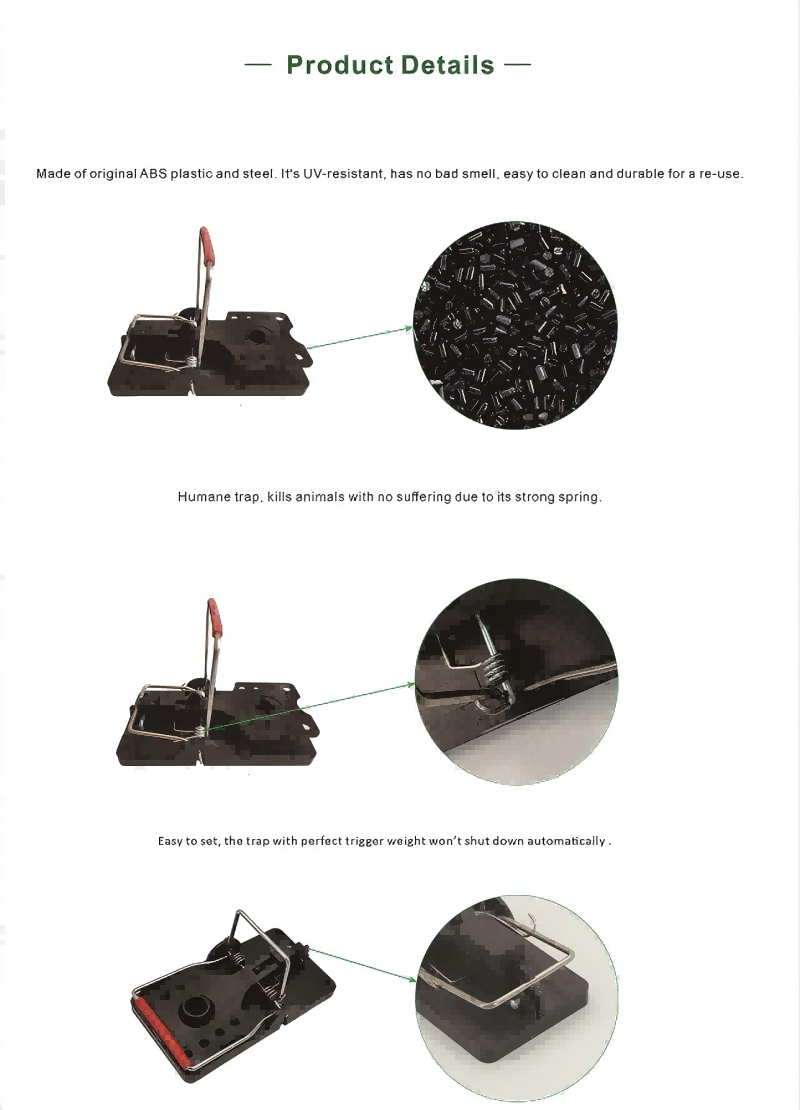 — Product Details —

Made of original ABS plastic and steel. It's UV-resistant, has no bad smell, easy to clean and durable for a re-use.

Humane trap, kills animals with no suffering due to its strong spring.

Easy to set, the trap with perfect trigger weight won't shut down automatically .