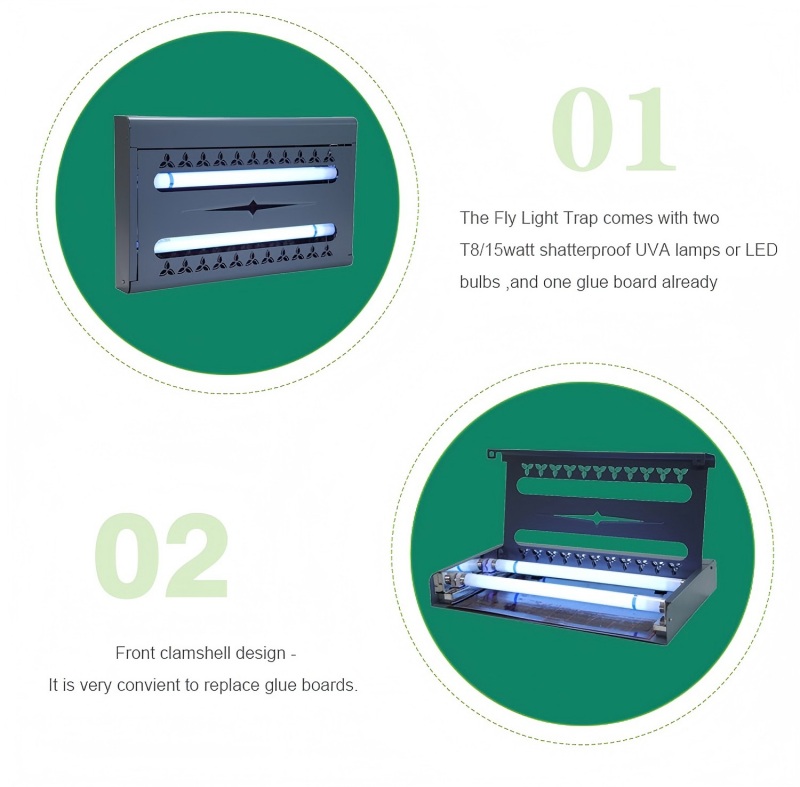 01

The Fly Light Trap comes with two T8/15watt shatterproof UVA lamps or LED bulbs ,and one glue board already

02

Front clamshell design -
It is very convient to replace glue boards.