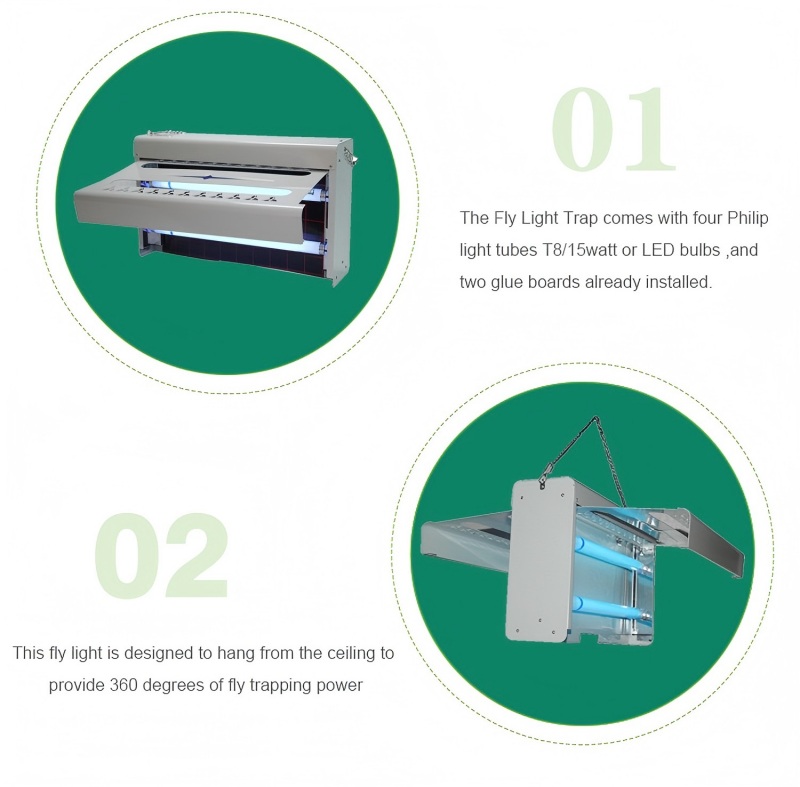 01

The Fly Light Trap comes with four Philip light tubes T8/15watt or LED bulbs ,and two glue boards already installed.

02

This fly light is designed to hang from the ceiling to provide 360 degrees of fly trapping power