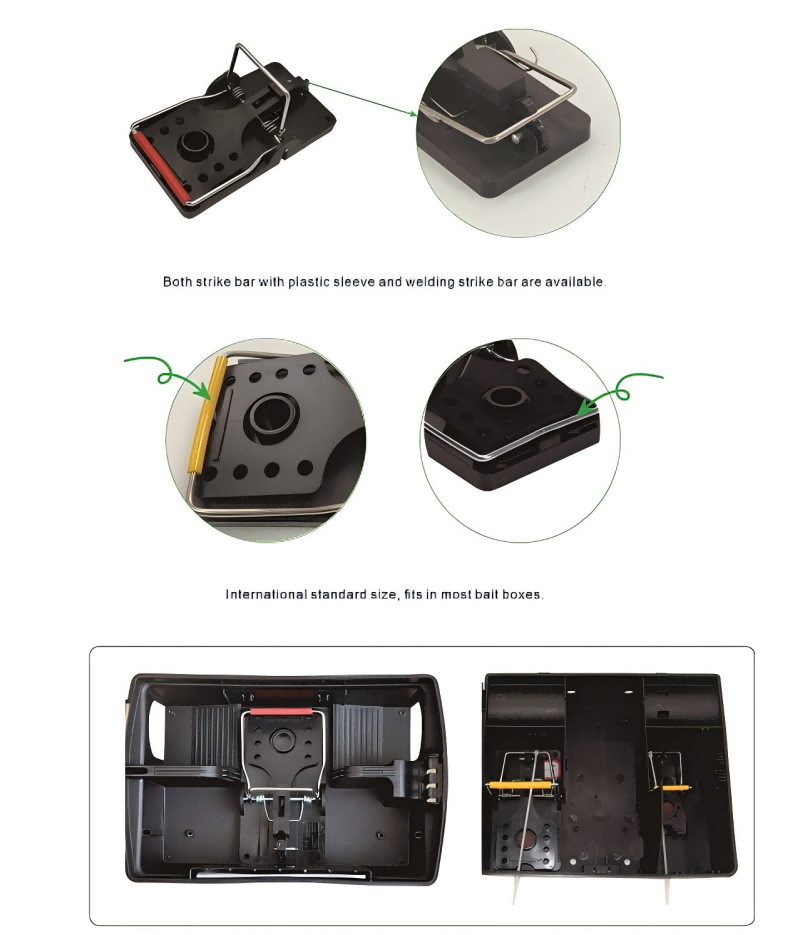 Both strike bar with plastic sleeve and welding strike bar are available.

International standard size, fits in most bait boxes.