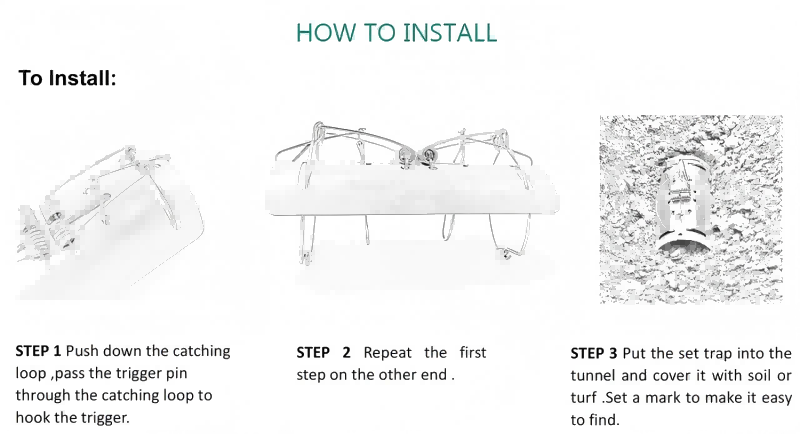 HOW TO INSTALL

To Install:

STEP 1 Push down the catching loop ,pass the trigger pin through the catching loop to hook the trigger.

STEP 2 Repeat the first step on the other end .

STEP 3 Put the set trap into the tunnel and cover it with soil or turf .Set a mark to make it easy to find.