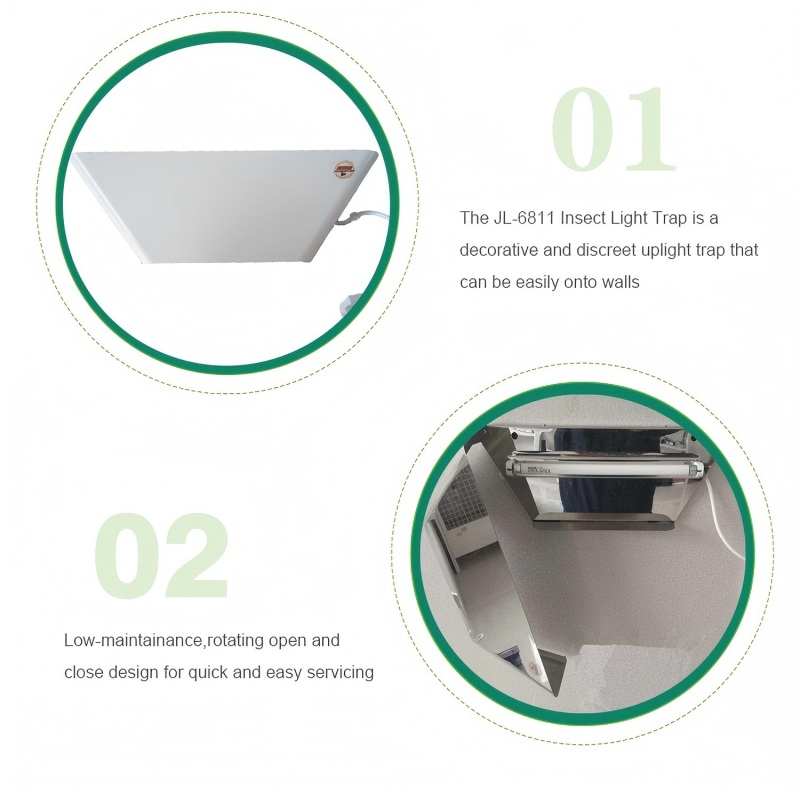 01

The JL-6811 Insect Light Trap is a decorative and discreet uplight trap that can be easily onto walls

02

Low-maintainance,rotating open and close design for quick and easy servicing